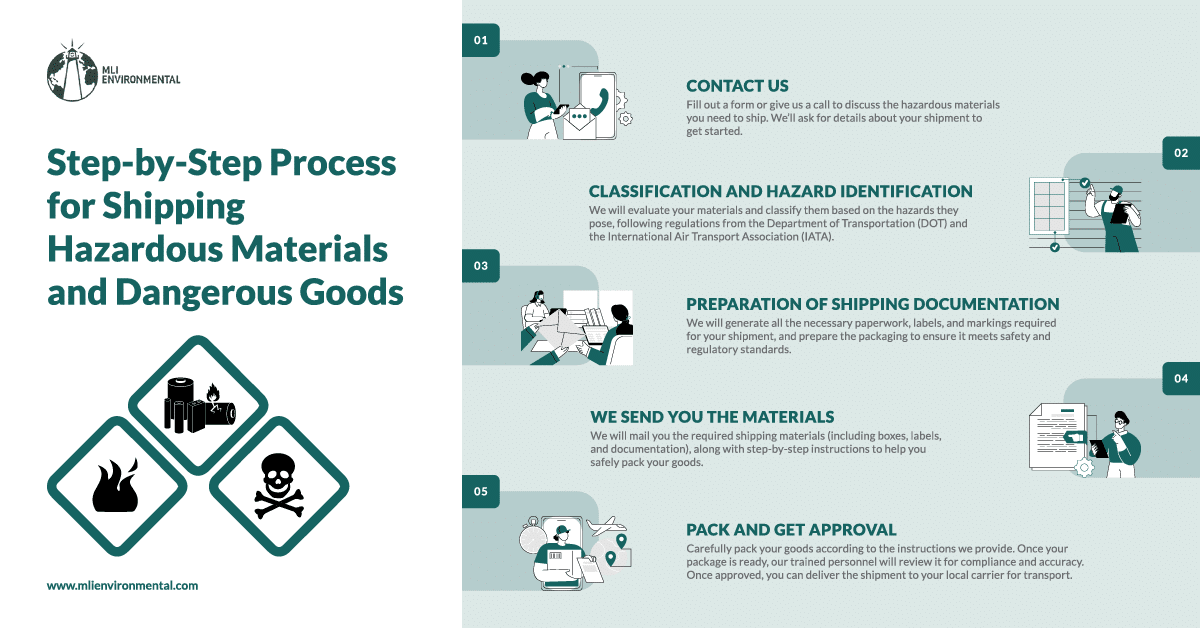 MLI ENVIRONMENTAL

Step-by-Step Process for Shipping Hazardous Materials and Dangerous Goods

www.mlienvironmental.com

01

CONTACT US
Fill out a form or give us a call to discuss the hazardous materials you need to ship. We'll ask for details about your shipment to get started.

02

CLASSIFICATION AND HAZARD IDENTIFICATION
We will evaluate your materials and classify them based on the hazards they pose, following regulations from the Department of Transportation (DOT) and the International Air Transport Association (IATA).

03

PREPARATION OF SHIPPING DOCUMENTATION
We will generate all the necessary paperwork, labels, and markings required for your shipment, and prepare the packaging to ensure it meets safety and regulatory standards.

04

WE SEND YOU THE MATERIALS
We will mail you the required shipping materials (including boxes, labels, and documentation), along with step-by-step instructions to help you safely pack your goods.

05

PACK AND GET APPROVAL
Carefully pack your goods according to the instructions we provide. Once your package is ready, our trained personnel will review it for compliance and accuracy. Once approved, you can deliver the shipment to your local carrier for transport.